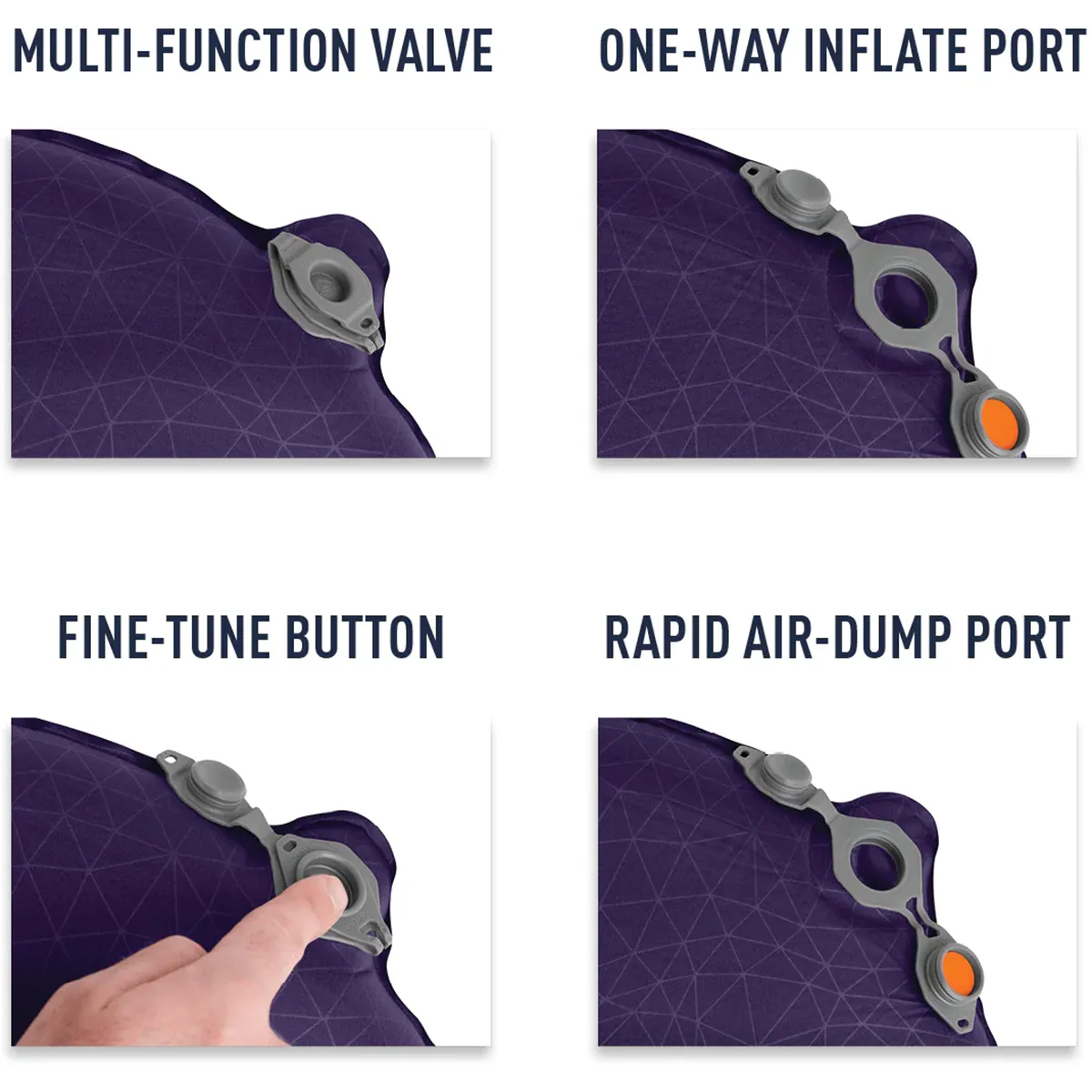 MULTI-FUNCTION VALVE

ONE-WAY INFLATE PORT

FINE-TUNE BUTTON

RAPID AIR-DUMP PORT