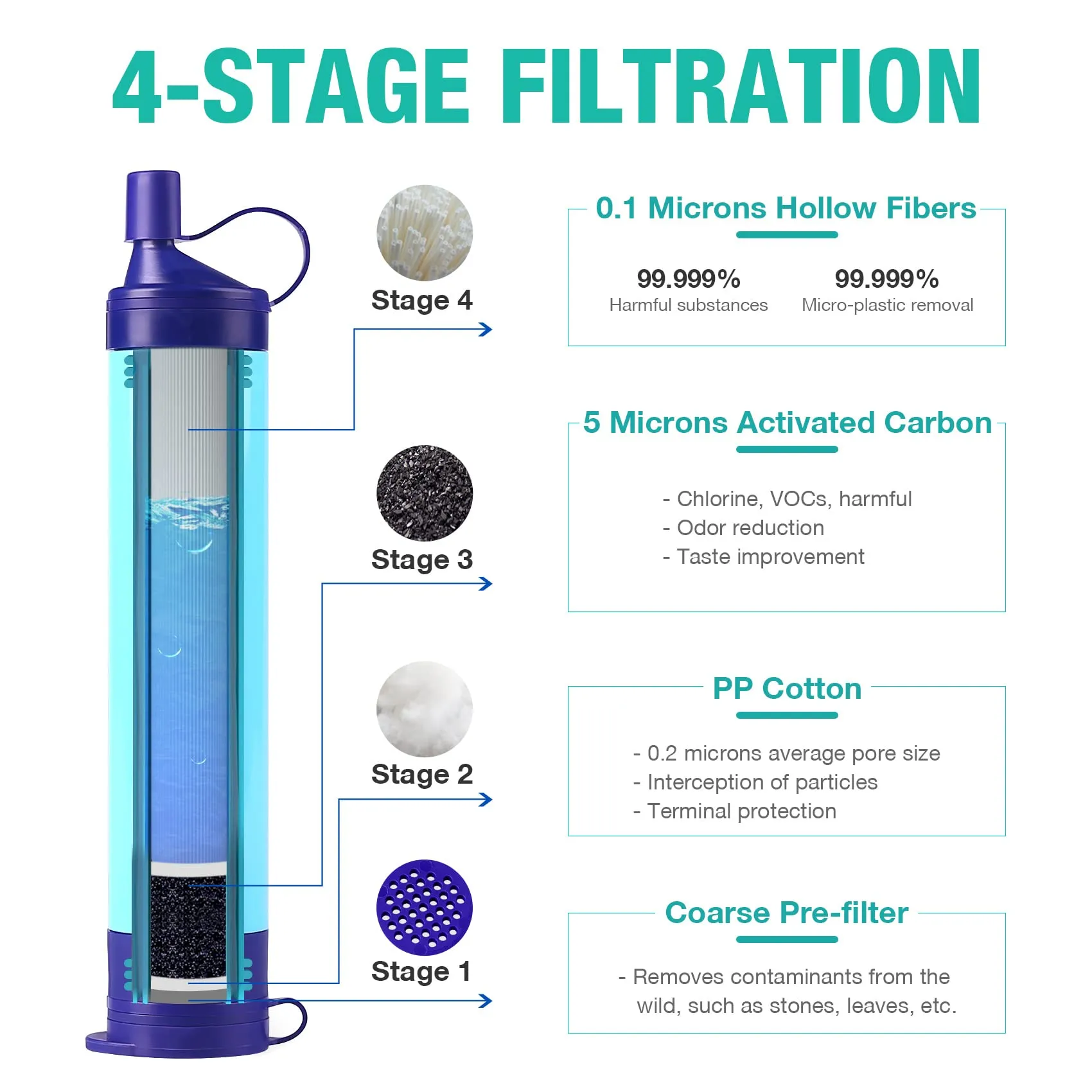 4-STAGE FILTRATION

Stage 4

0.1 Microns Hollow Fibers

99.999%
Harmful substances

99.999%
Micro-plastic removal

Stage 3

5 Microns Activated Carbon

- Chlorine, VOCs, harmful
- Odor reduction
- Taste improvement

Stage 2

PP Cotton

- 0.2 microns average pore size
- Interception of particles
- Terminal protection

Stage 1

Coarse Pre-filter

- Removes contaminants from the wild, such as stones, leaves, etc.