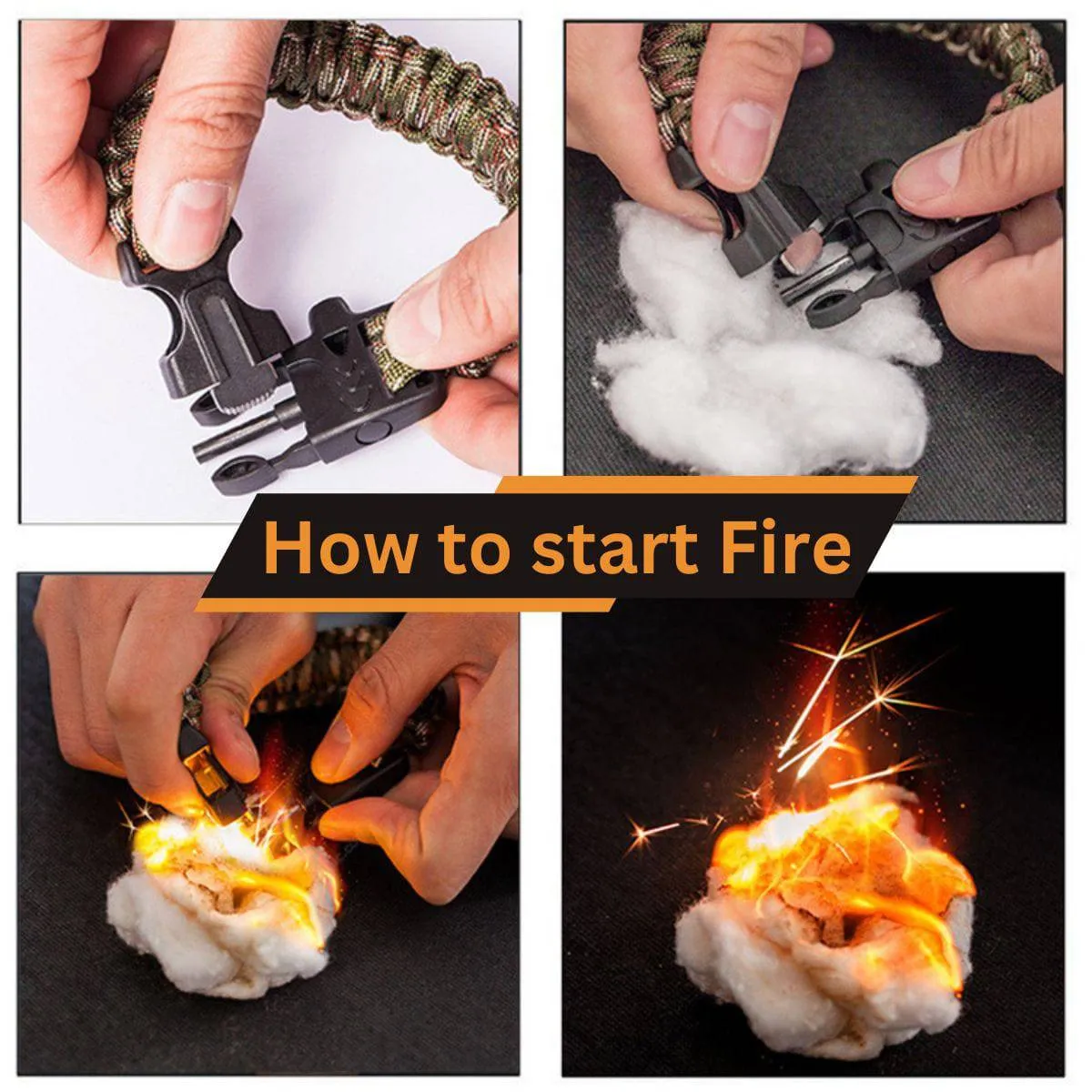 How to start Fire